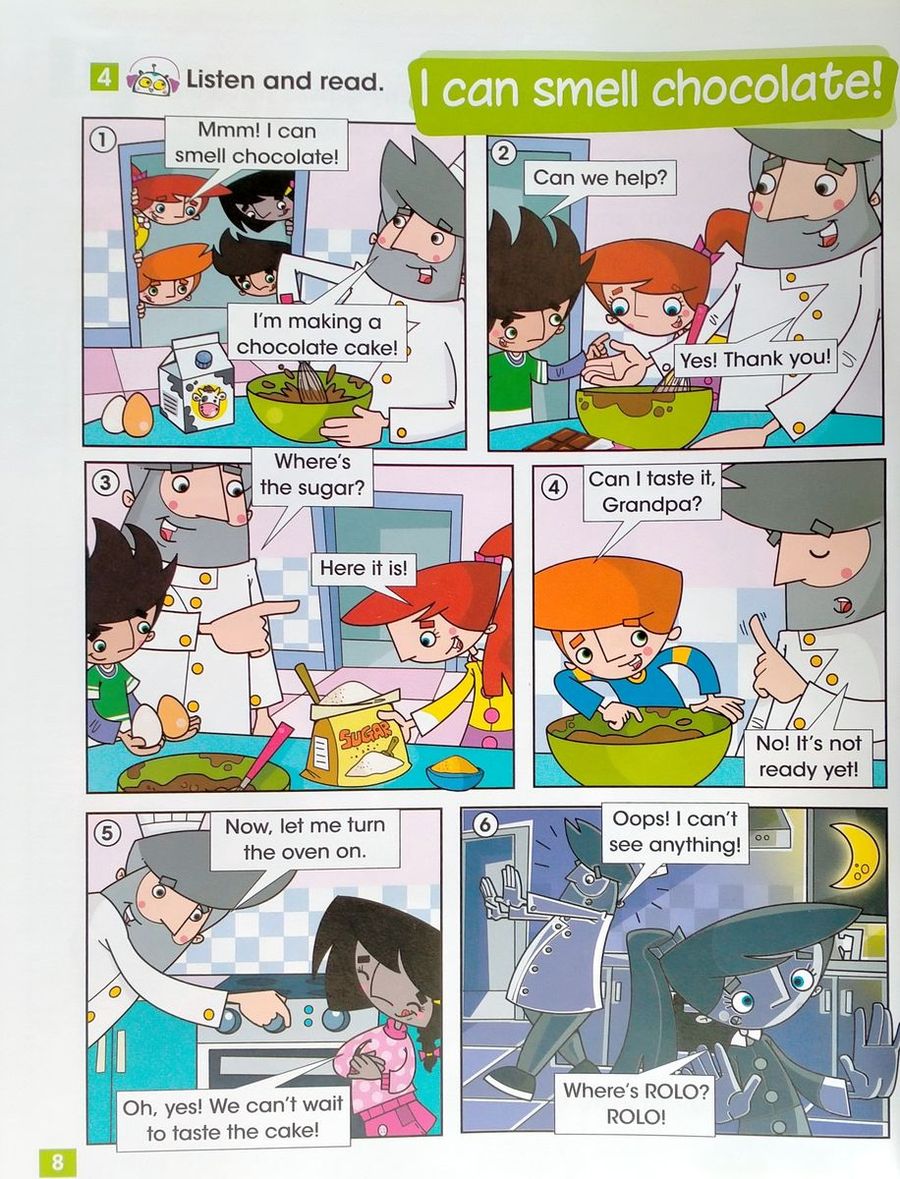 4 Listen and read. I can smell chocolate!

1
Mmm! I can smell chocolate!
I'm making a chocolate cake!

2
Can we help?
Yes! Thank you!

3
Where's the sugar?
Here it is!
SUGAR

4
Can I taste it, Grandpa?
No! It's not ready yet!

5
Now, let me turn the oven on.
Oh, yes! We can't wait to taste the cake!

6
Oops! I can't see anything!
Where's ROLO? ROLO!

8